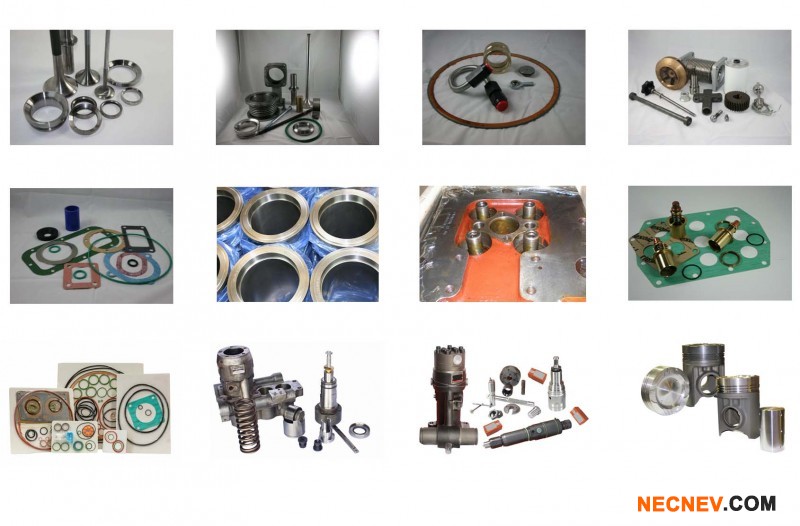 NECNEV.COM